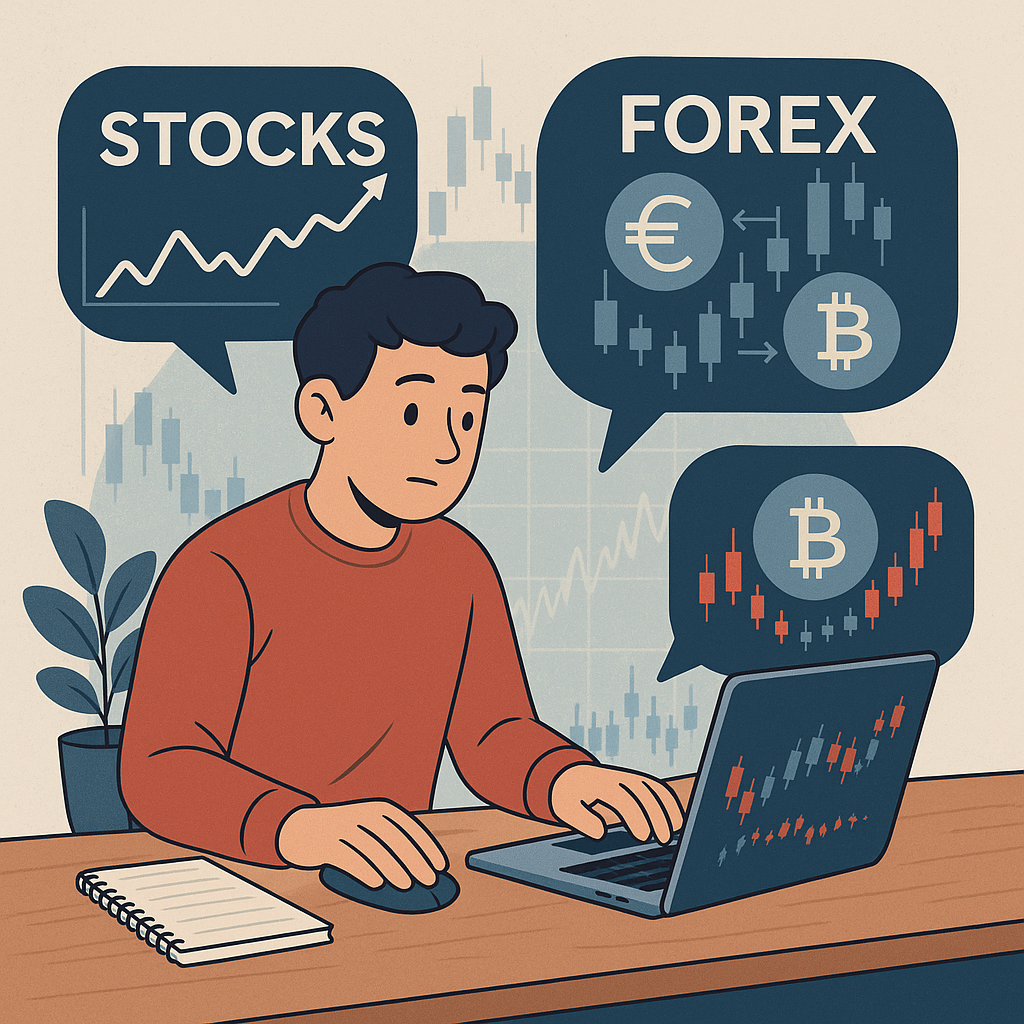 STOCKS

FOREX

€

₿

₿