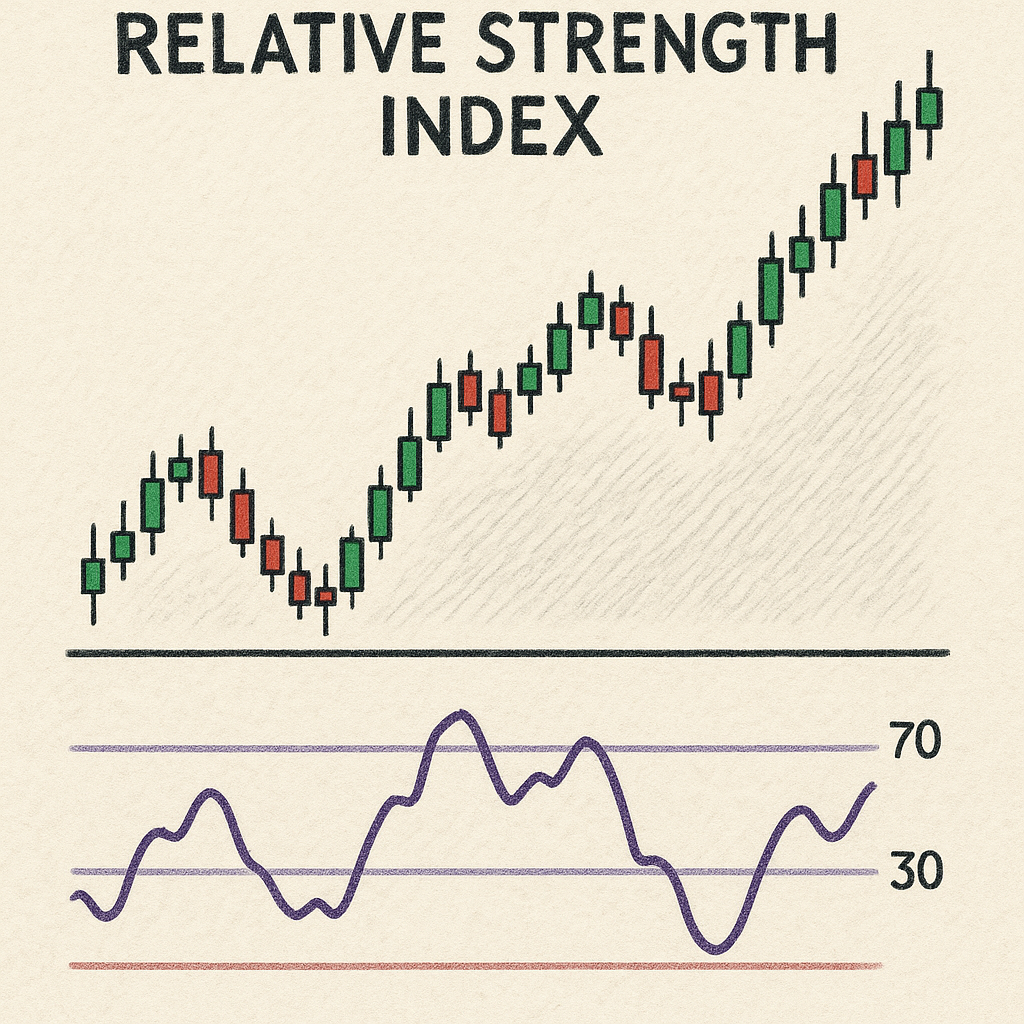 RELATIVE STRENGTH INDEX

70

30