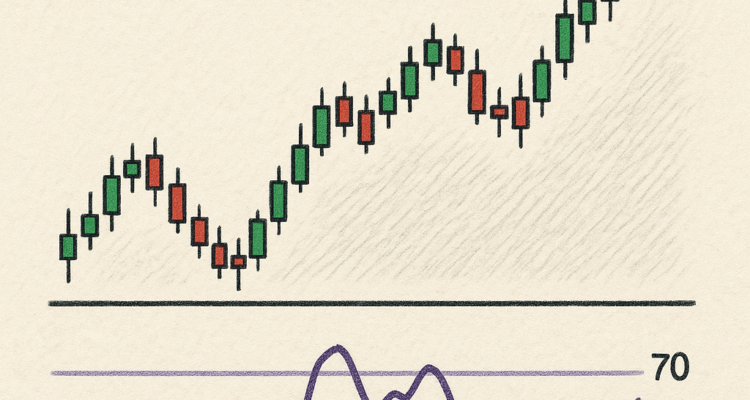 70