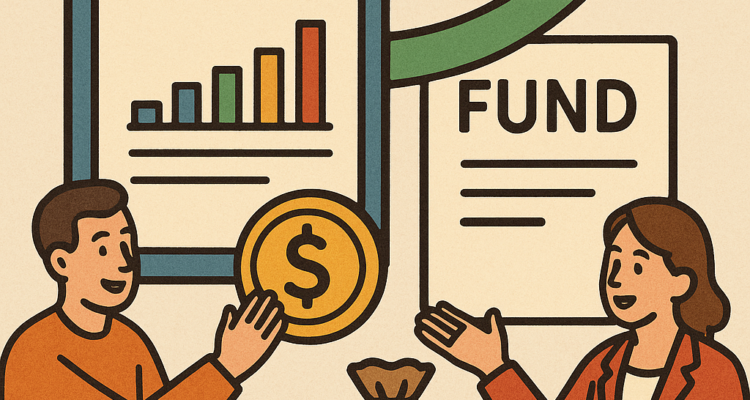 FUND

$