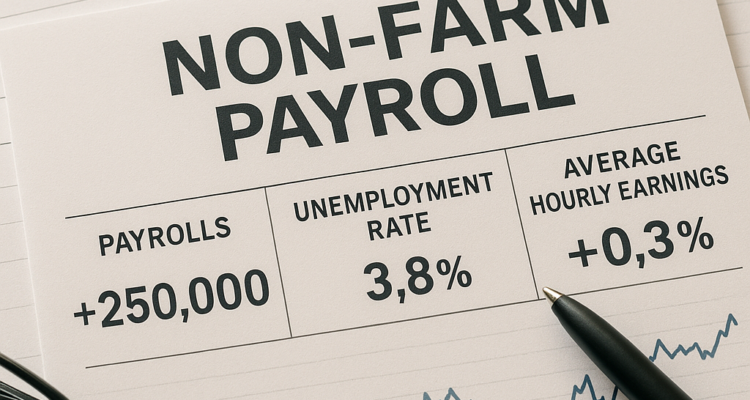 NON-FARM PAYROLL

| PAYROLLS | UNEMPLOYMENT RATE | AVERAGE HOURLY EARNINGS |
|---|---|---|
| +250,000 | 3,8% | +0,3% |