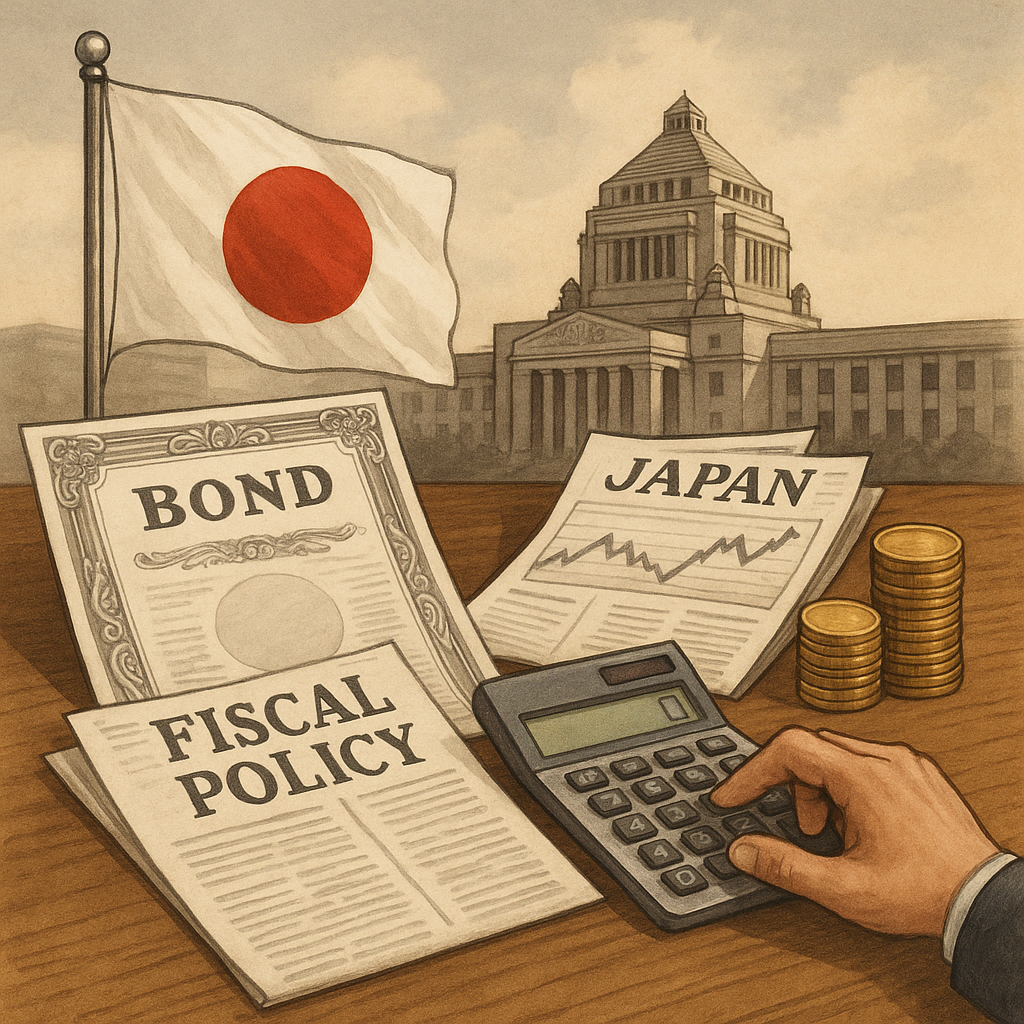 BOND

JAPAN

FISCAL POLICY