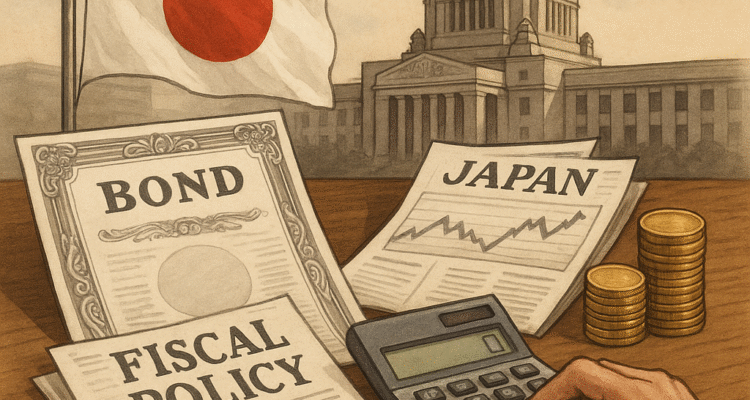 BOND

JAPAN

FISCAL POLICY