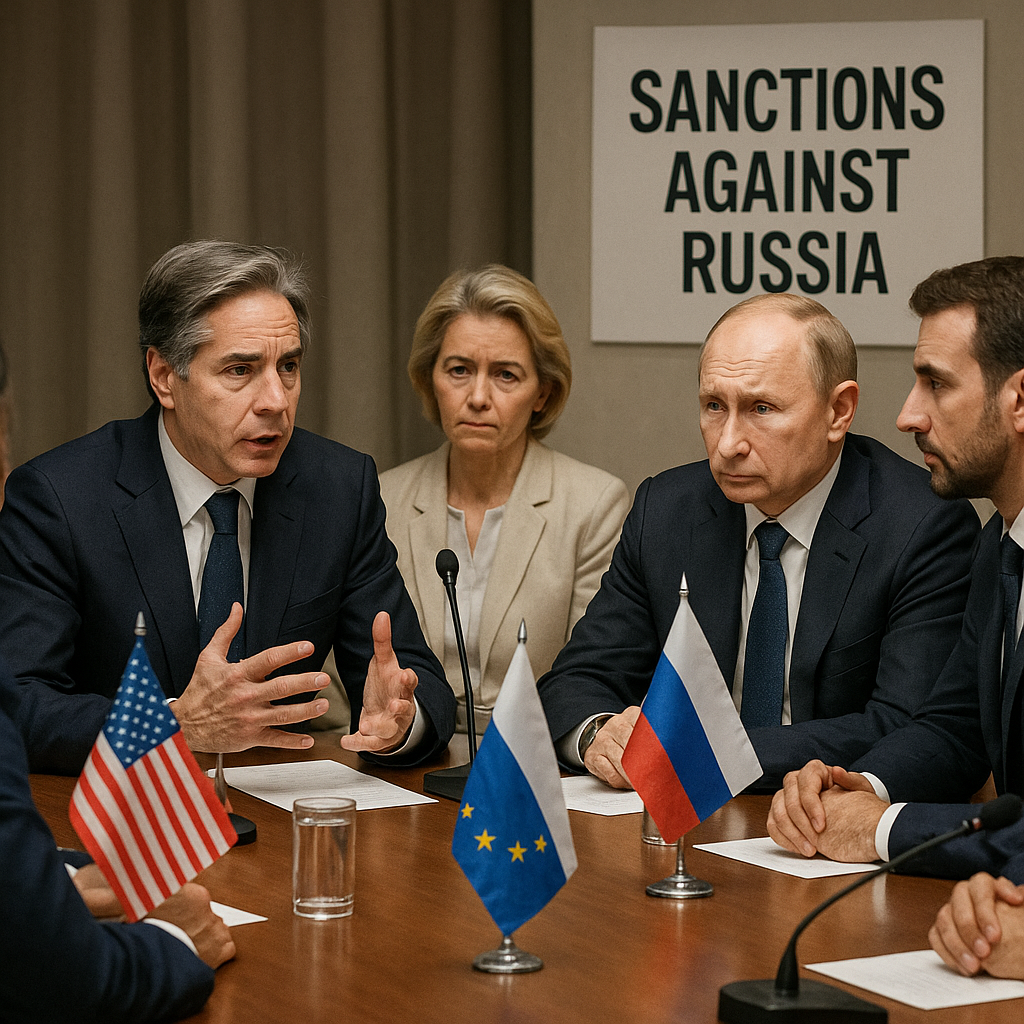 SANCTIONS AGAINST RUSSIA