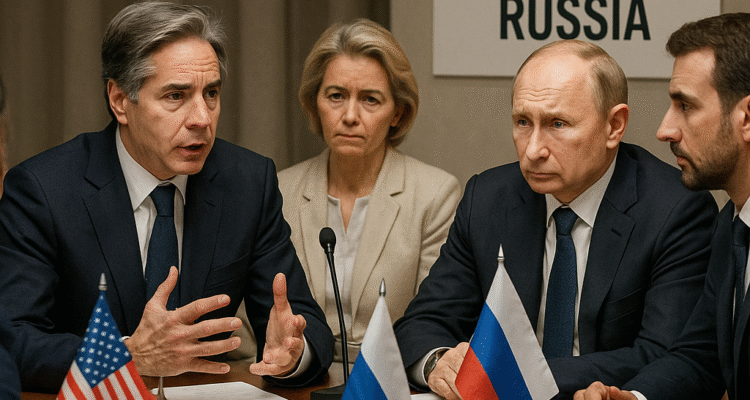 RUSSIA