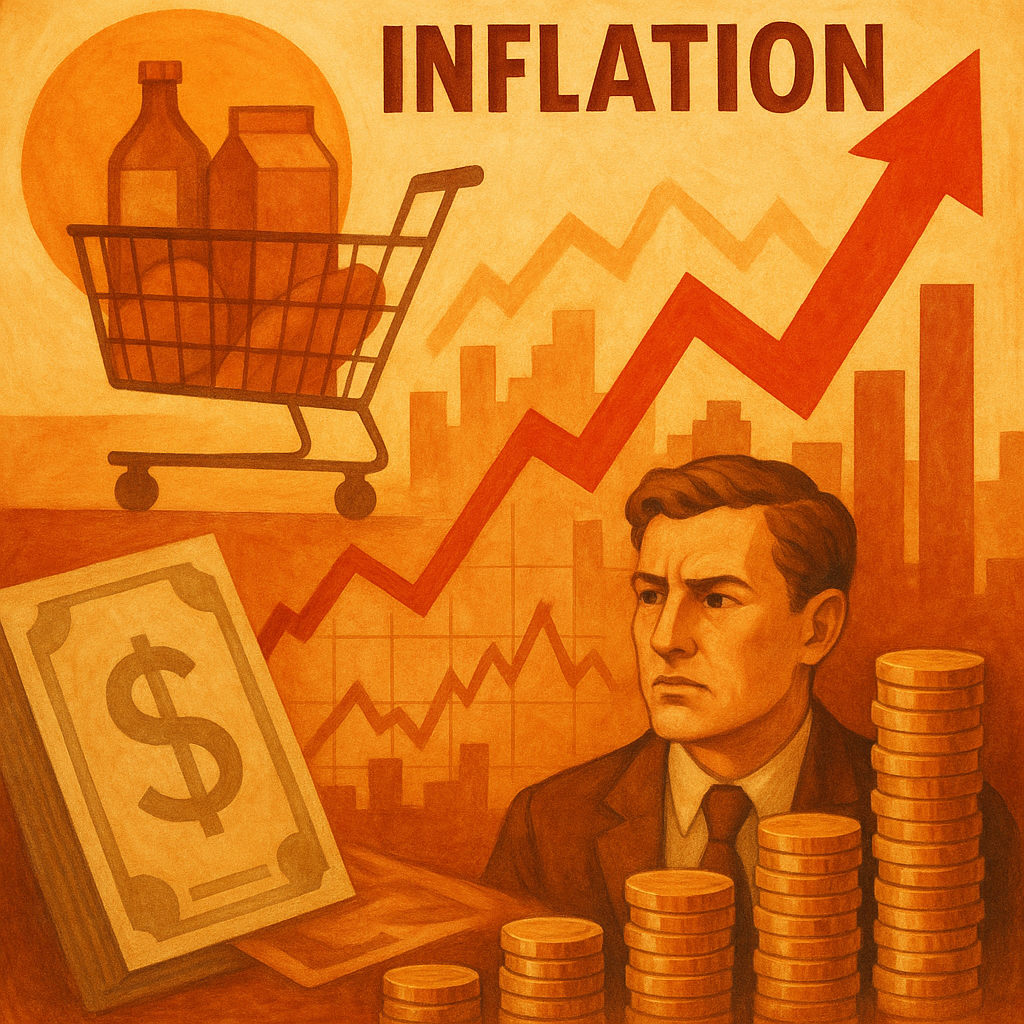 INFLATION

$